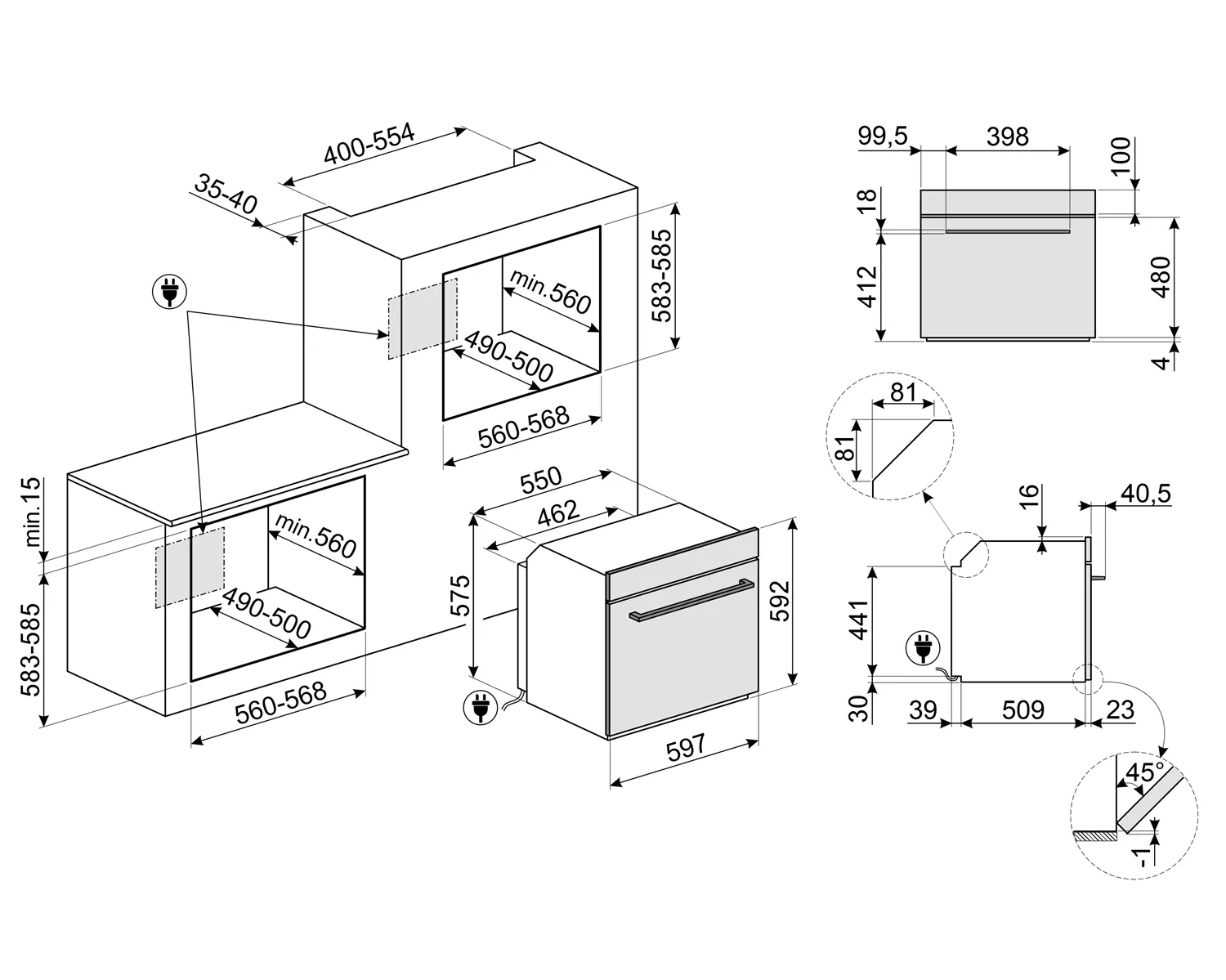 400-554
35-40
583-585
min.560
490-500
560-568
min.15
583-585
min.560
490-500
560-568
550
462
575
592
597
99,5
398
100
18
412
480
4
81
81
16
40,5
441
30
39
509
23
45°
-1