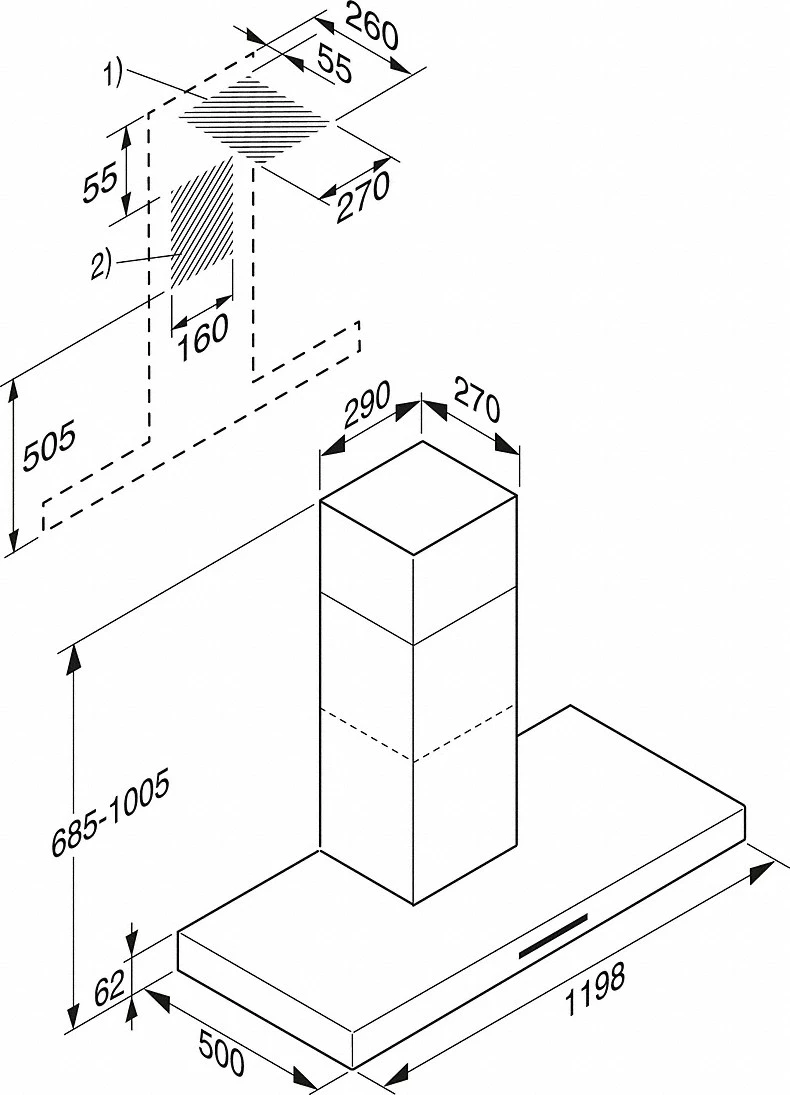 260
55
1)
55
270
2)
160
505
290
270
685-1005
62
500
1198