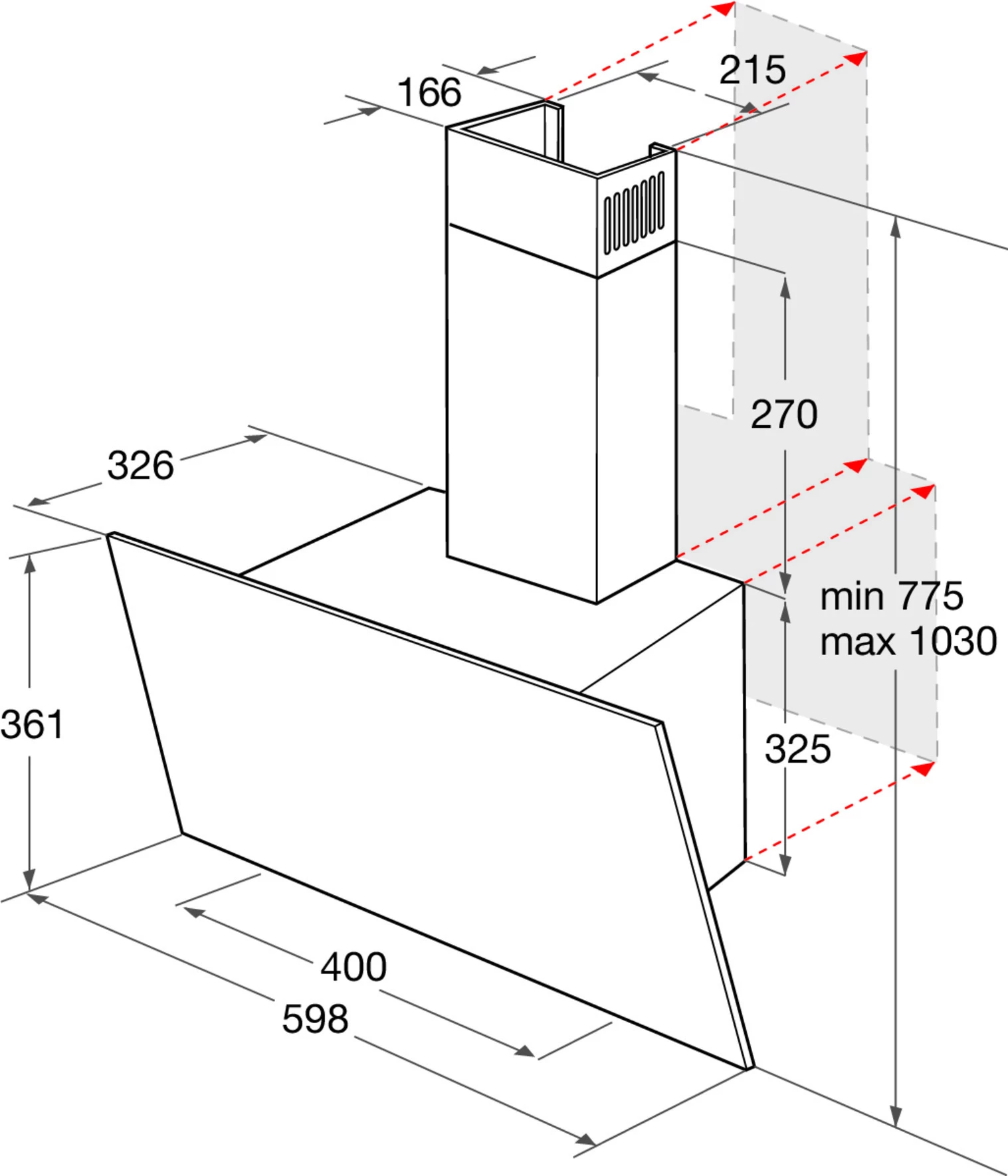 166
215
270
326
min 775
max 1030
361
325
400
598