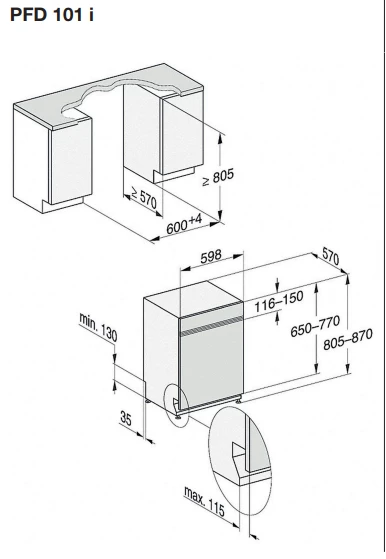 PFD 101 i

≥ 805

≥ 570

600+4

598

570

116–150

650–770

805–870

min. 130

35

max. 115