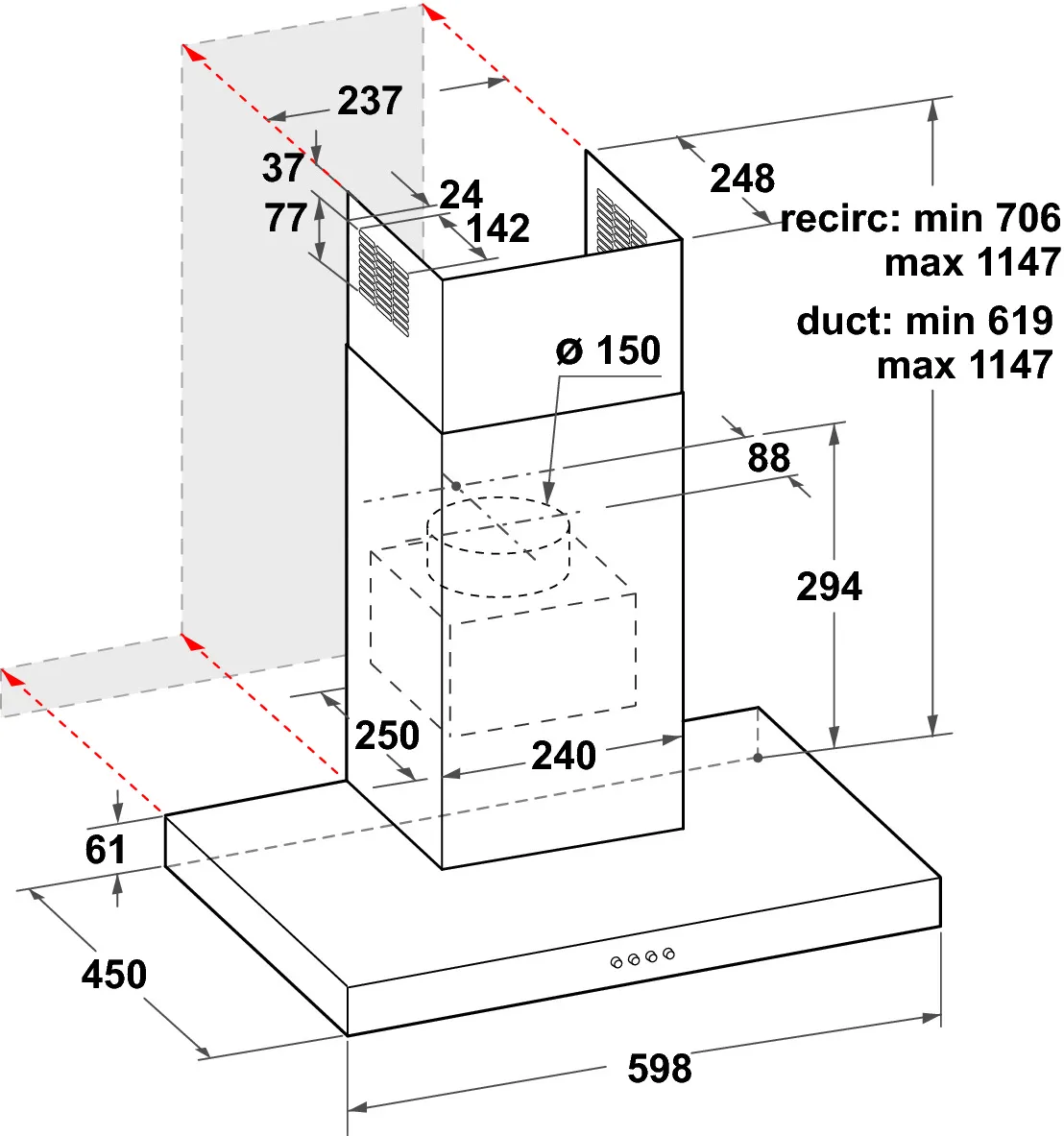 237

37

24

77

142

248

recirc: min 706
max 1147

duct: min 619
max 1147

ø 150

88

294

250

240

61

450

598