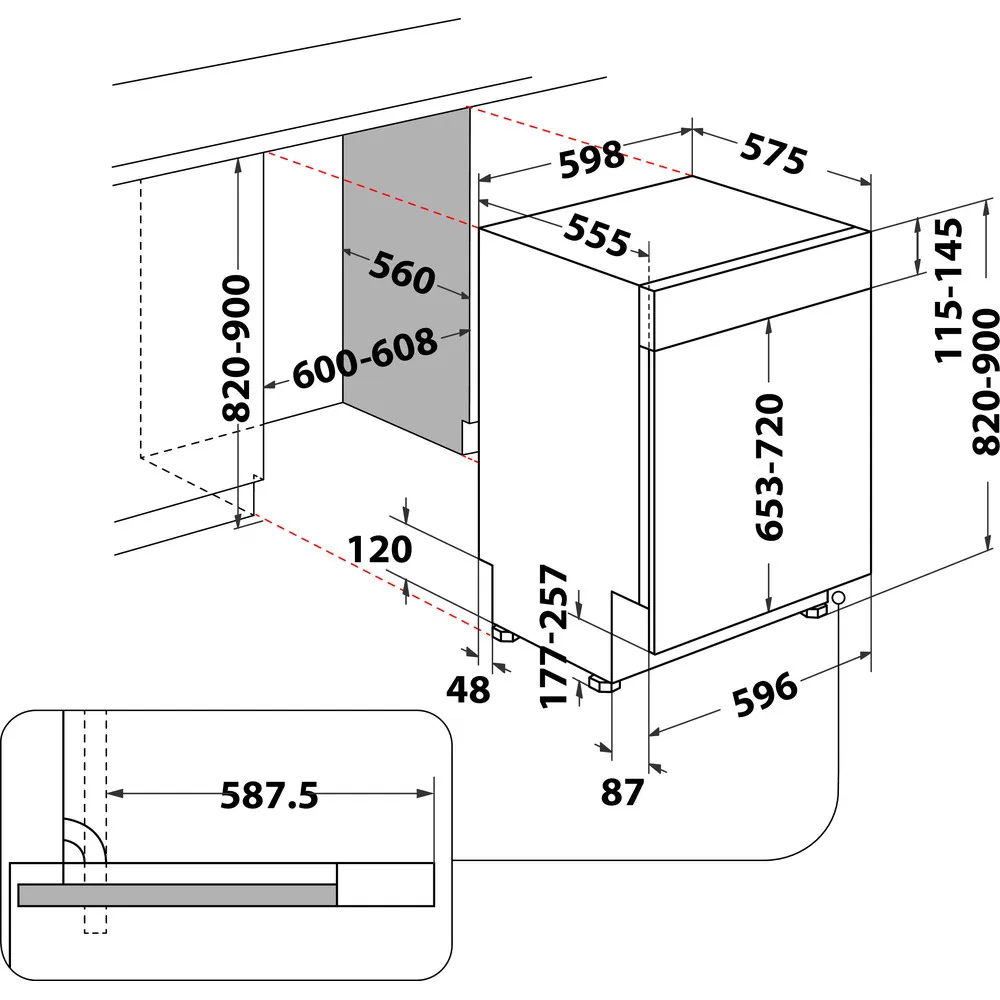 598
575
555
560
600-608
820-900
115-145
820-900
653-720
120
177-257
48
596
87
587.5