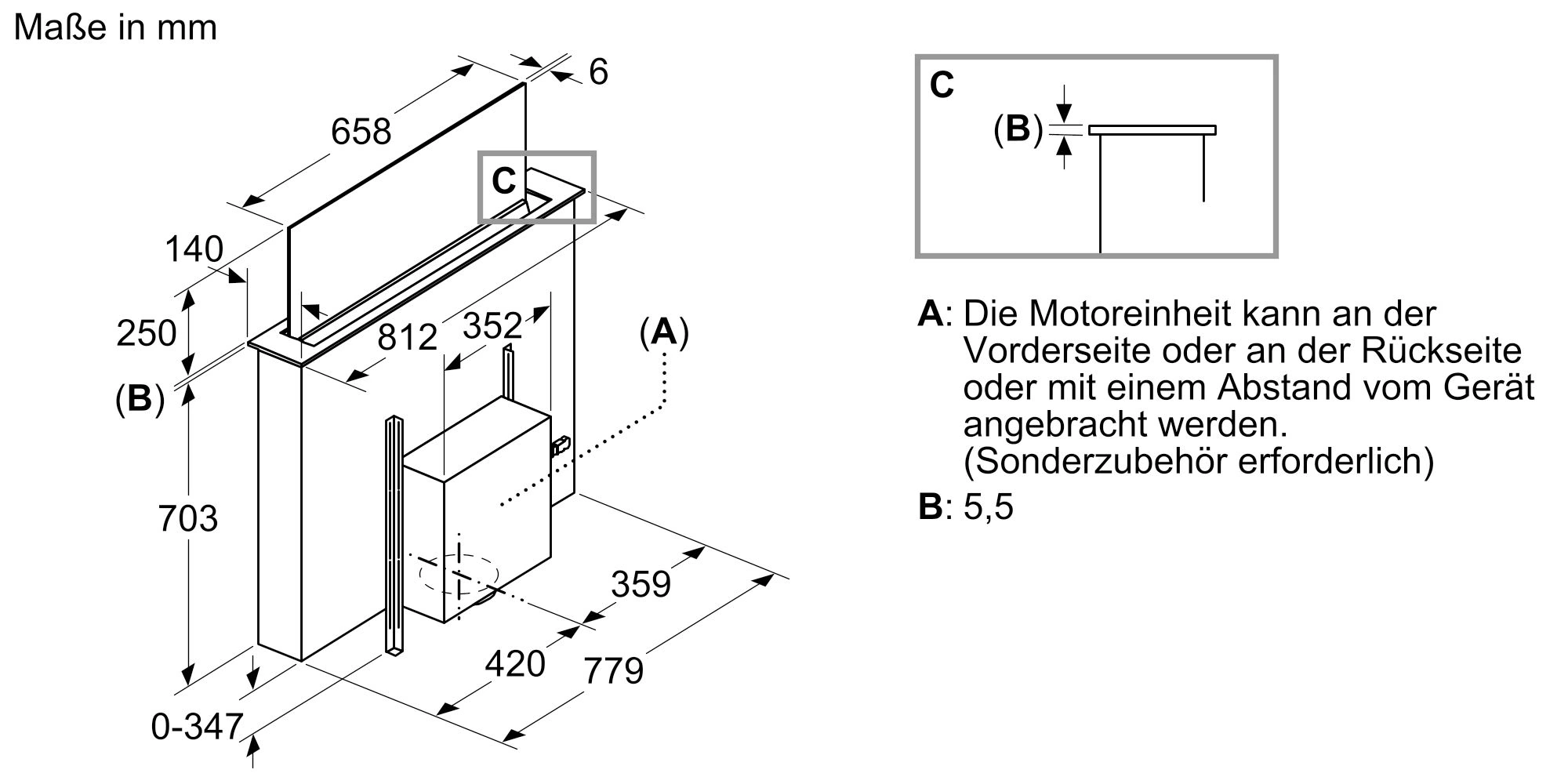 Maße in mm

6
658
C
140
250
812
352
(A)
(B)
703
359
420
779
0-347

C
(B)

A: Die Motoreinheit kann an der Vorderseite oder an der Rückseite oder mit einem Abstand vom Gerät angebracht werden. (Sonderzubehör erforderlich)

B: 5,5