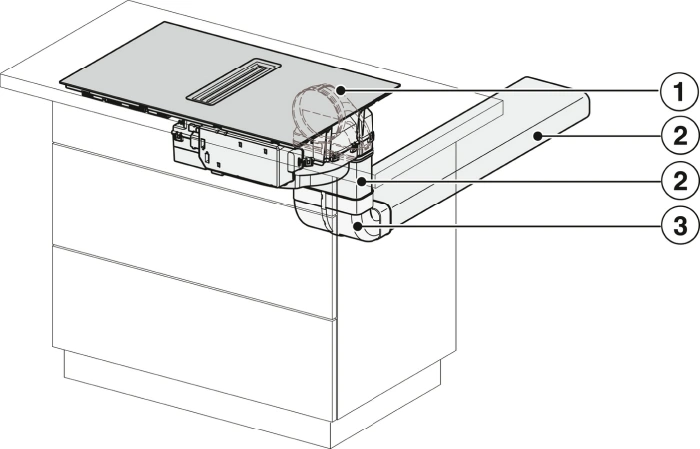 1
2
2
3