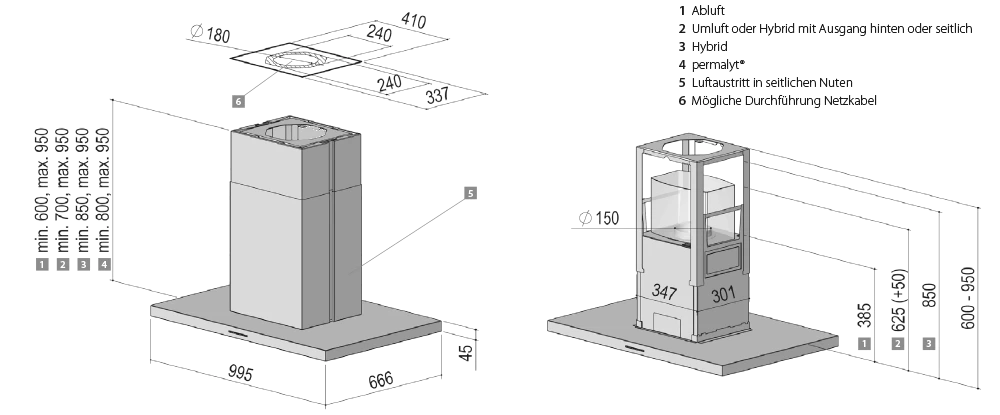 1 Abluft
2 Umluft oder Hybrid mit Ausgang hinten oder seitlich
3 Hybrid
4 permalyt®
5 Luftaustritt in seitlichen Nuten
6 Mögliche Durchführung Netzkabel

$\varnothing$ 180
410
240
240
337
6

min. 600, max. 950
min. 700, max. 950
min. 850, max. 950
min. 800, max. 950
1 2 3 4

5

995
666
45

$\varnothing$ 150
347
301
385
625 (+50)
850
600 - 950
1 2 3