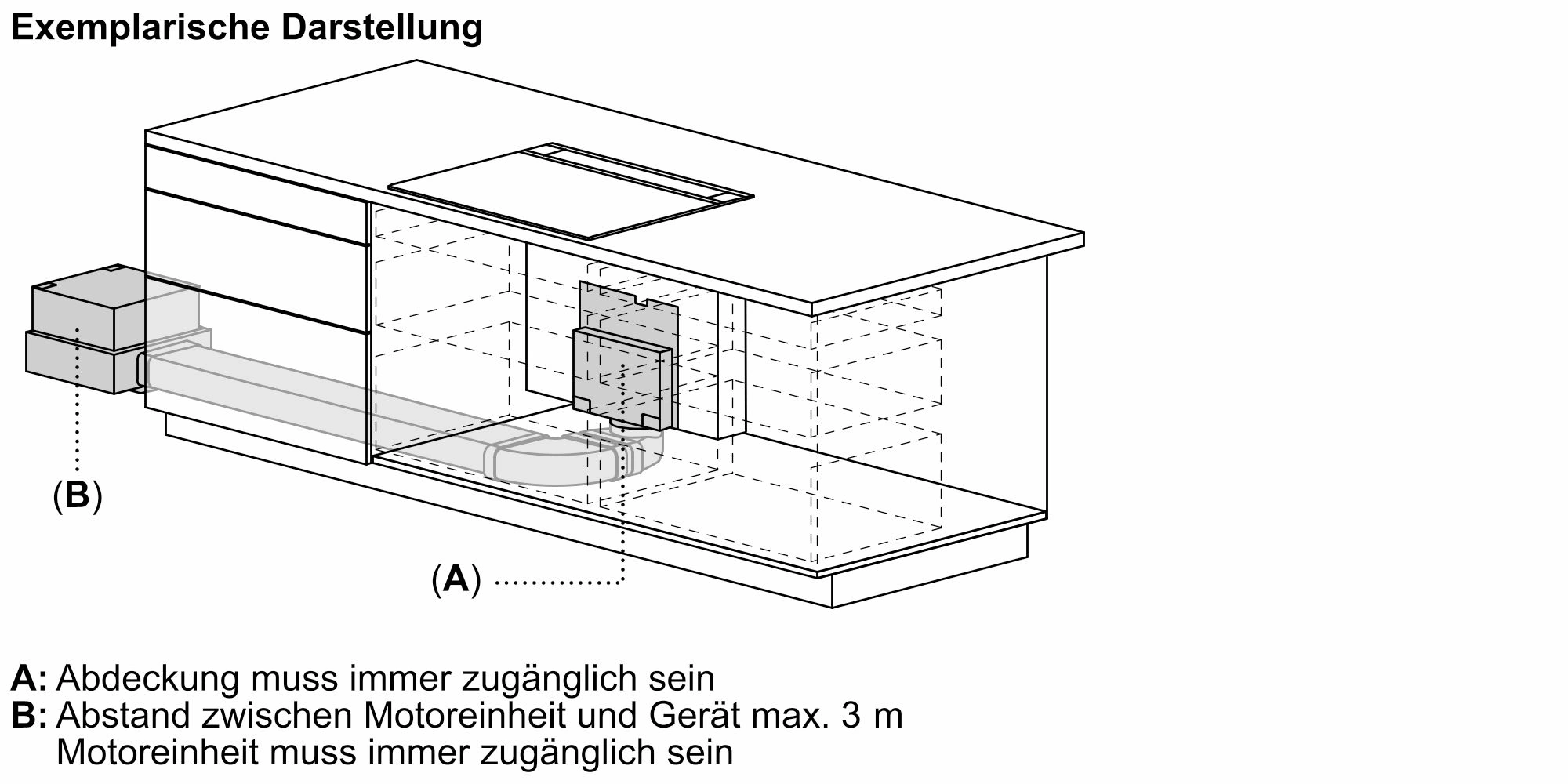 Exemplarische Darstellung

(B)

(A)

A: Abdeckung muss immer zugänglich sein
B: Abstand zwischen Motoreinheit und Gerät max. 3 m
Motoreinheit muss immer zugänglich sein