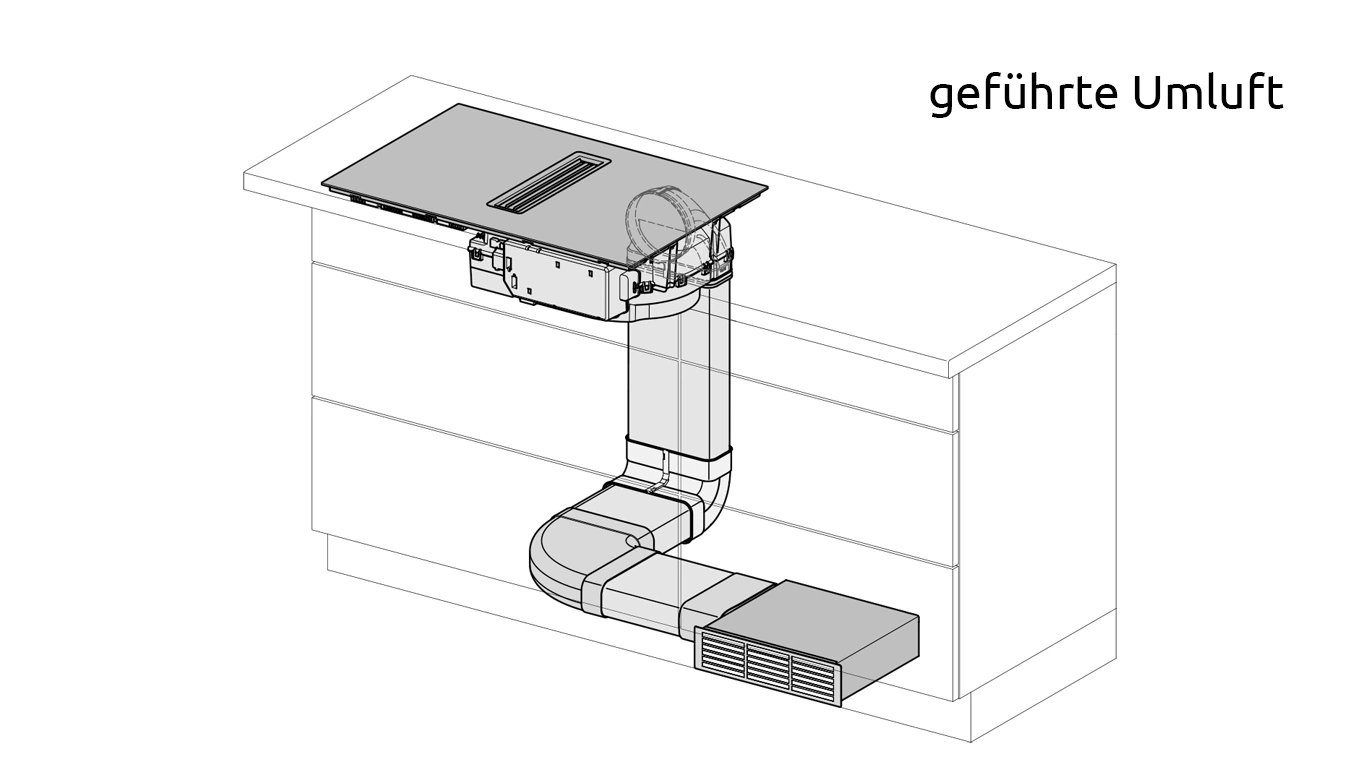 geführte Umluft