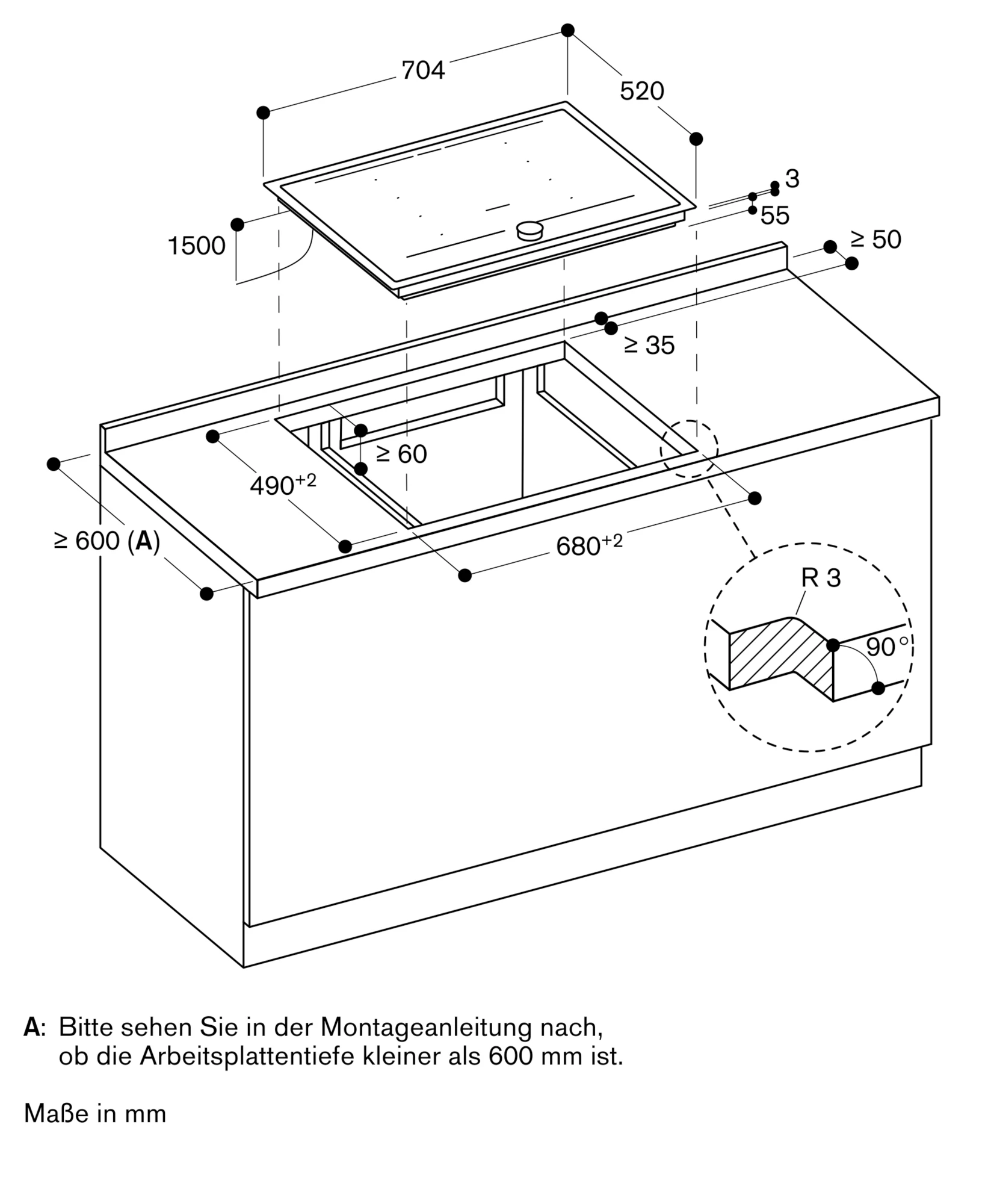 704

520

3

55

1500

≥ 50

≥ 35

≥ 60

$490^{+2}$

≥ 600 (**A**)

$680^{+2}$

R 3

90°

**A**: Bitte sehen Sie in der Montageanleitung nach, ob die Arbeitsplattentiefe kleiner als 600 mm ist.

Maße in mm